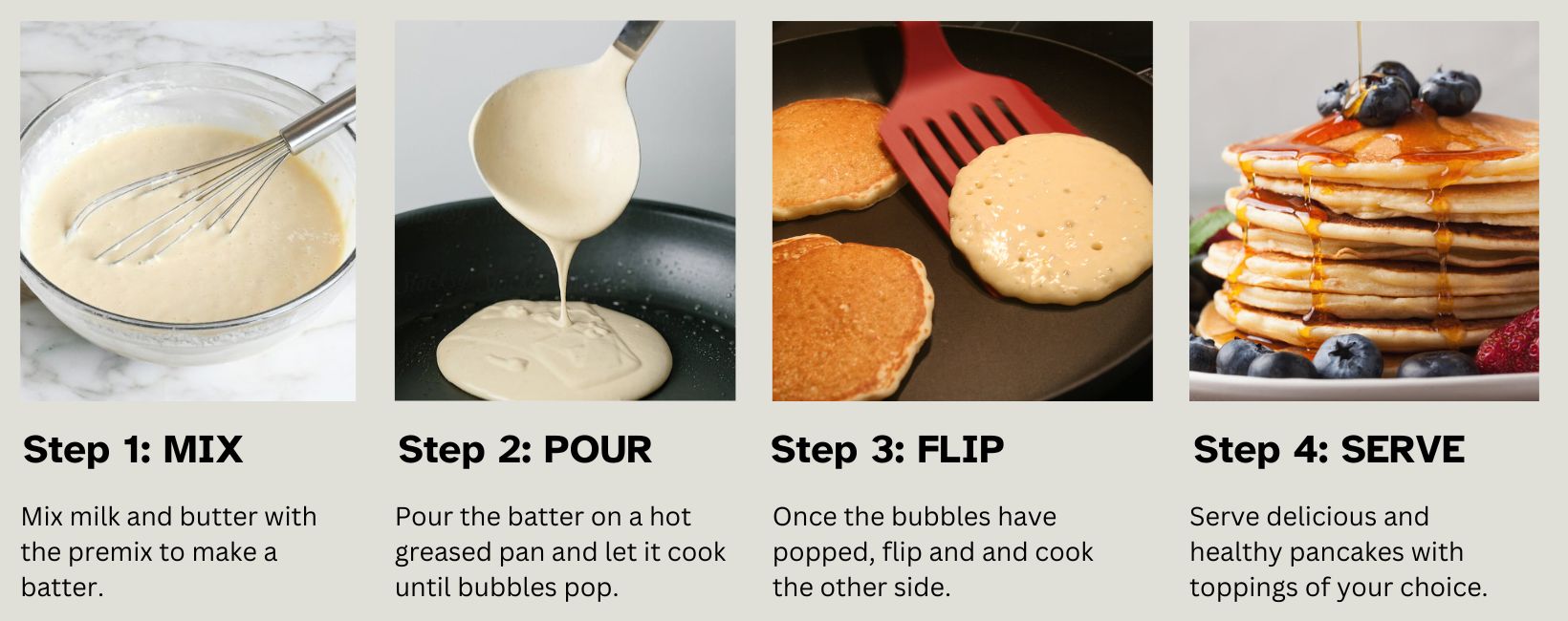 Step 1: MIX

Mix milk and butter with the premix to make a batter.

Step 2: POUR

Pour the batter on a hot greased pan and let it cook until bubbles pop.

Step 3: FLIP

Once the bubbles have popped, flip and and cook the other side.

Step 4: SERVE

Serve delicious and healthy pancakes with toppings of your choice.