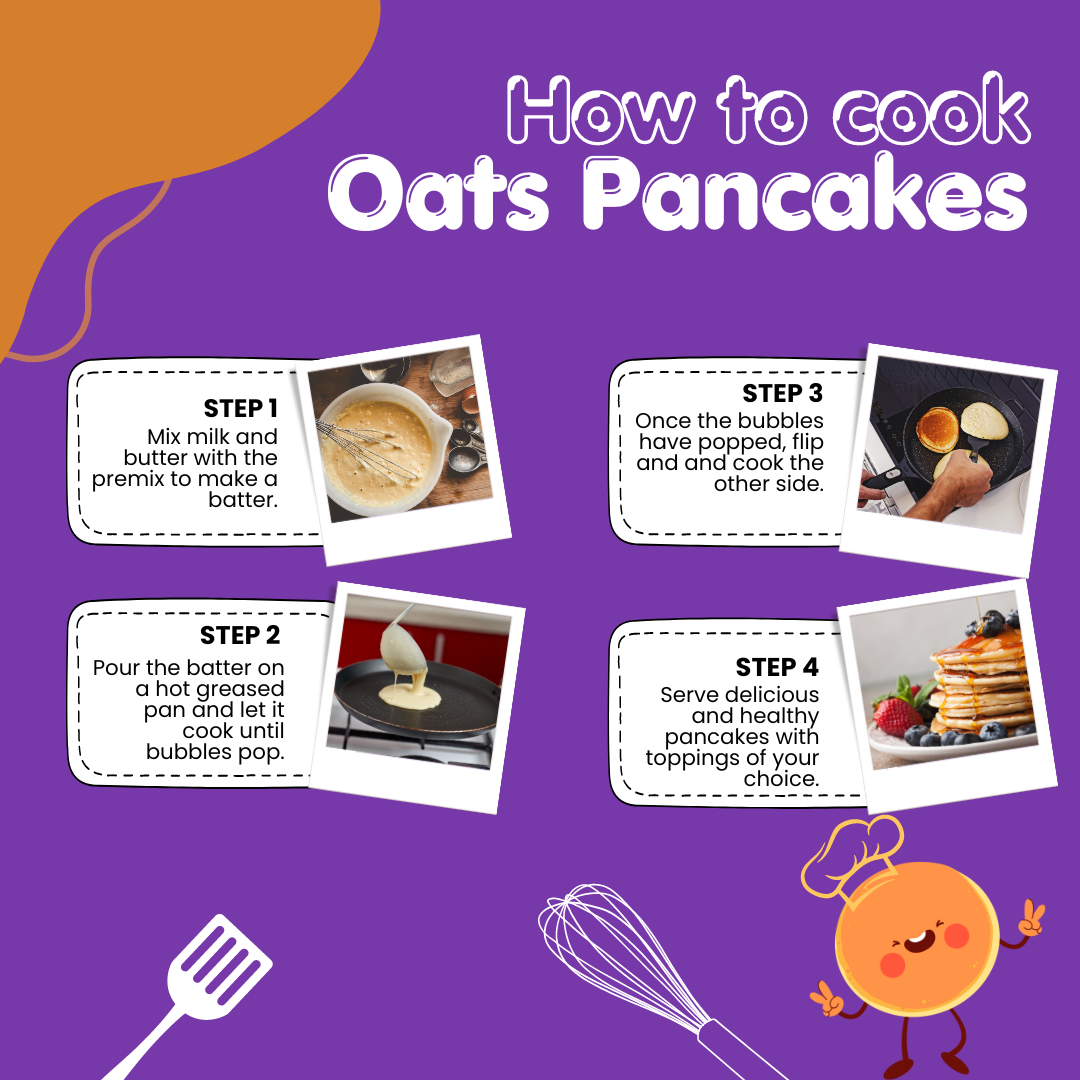 How to cook
Oats Pancakes

STEP 1
Mix milk and butter with the premix to make a batter.

STEP 2
Pour the batter on a hot greased pan and let it cook until bubbles pop.

STEP 3
Once the bubbles have popped, flip and and cook the other side.

STEP 4
Serve delicious and healthy pancakes with toppings of your choice.